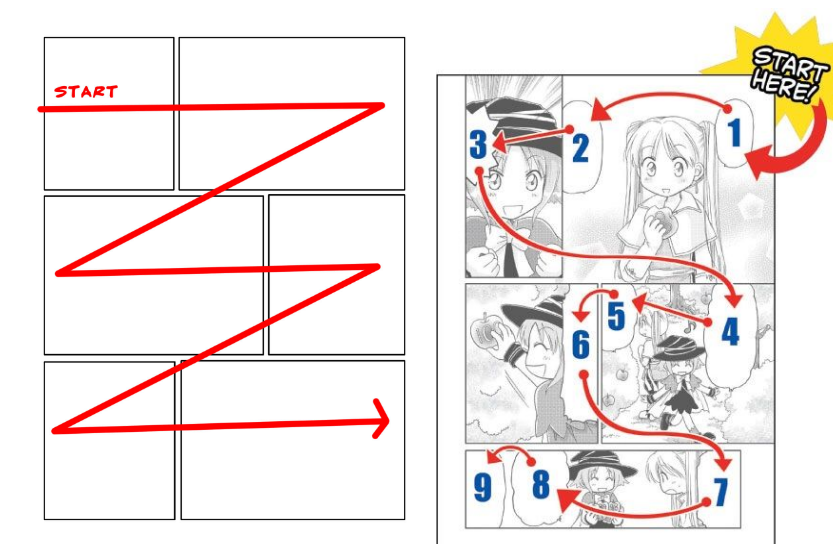 START

START HERE!

1
2
3
4
5
6
7
8
9